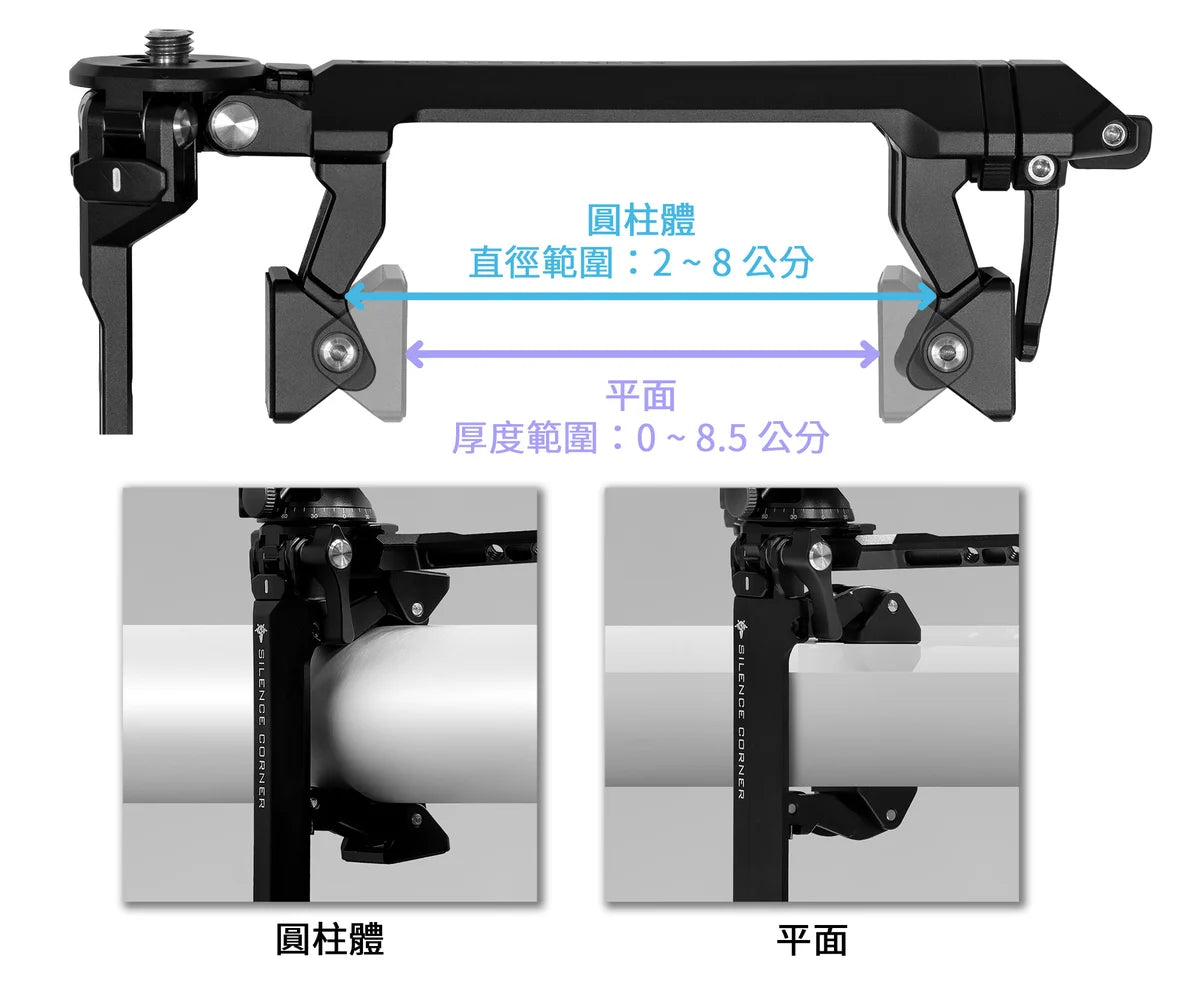 圓柱體
直徑範圍：2 ~ 8 公分

平面
厚度範圍：0 ~ 8.5 公分

SILENCE CORNER

SILENCE CORNER

圓柱體

平面